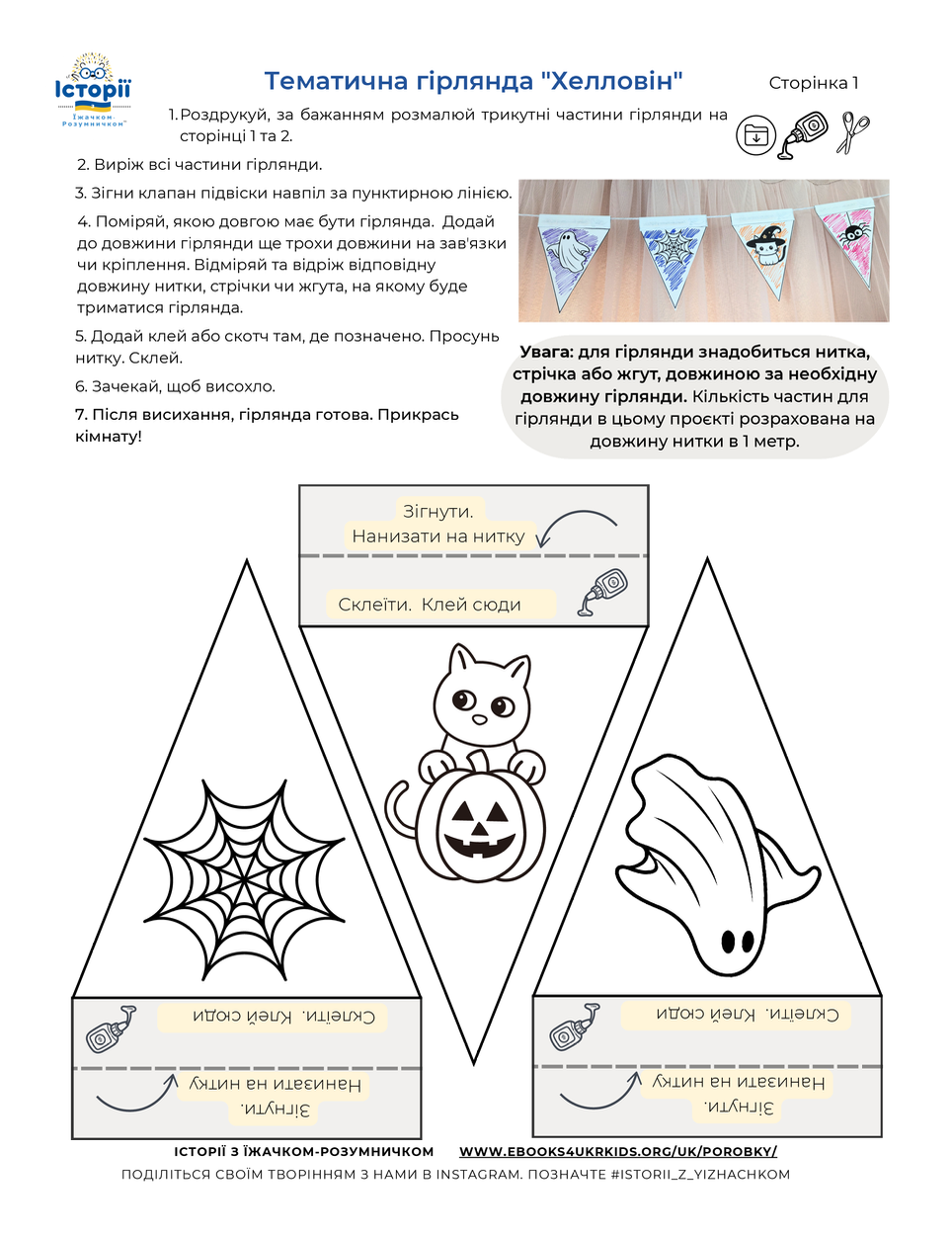 Історії
Їжачком-Розумничком

Тематична гірлянда "Хелловін"

Сторінка 1

1. Роздрукуй, за бажанням розмалюй трикутні частини гірлянди на сторінці 1 та 2.

2. Виріж всі частини гірлянди.

3. Зігни клапан підвіски навпіл за пунктирною лінією.

4. Поміряй, якою довгою має бути гірлянда. Додай до довжини гірлянди ще трохи довжини на зав'язки чи кріплення. Відміряй та відріж відповідну довжину нитки, стрічки чи жгута, на якому буде триматися гірлянда.

5. Додай клей або скотч там, де позначено. Просунь нитку. Склей.

6. Зачекай, щоб висохло.

7. Після висихання, гірлянда готова. Прикрась кімнату!

Увага: для гірлянди знадобиться нитка, стрічка або жгут, довжиною за необхідну довжину гірлянди. Кількість частин для гірлянди в цьому проєкті розрахована на довжину нитки в 1 метр.

Зігнути.
Нанизати на нитку

Склеїти. Клей сюди

Склеїти. Клей сюди
Нанизати на нитку
Зігнути.

Склеїти. Клей сюди
Нанизати на нитку
Зігнути.

ІСТОРІЇ З ЇЖАЧКОМ-РОЗУМНИЧКОМ WWW.EBOOKS4UKRKIDS.ORG/UK/POROBKY/
ПОДІЛІТЬСЯ СВОЇМ ТВОРІННЯМ З НАМИ В INSTAGRAM. ПОЗНАЧТЕ #ISTORII_Z_YIZHACHKOM